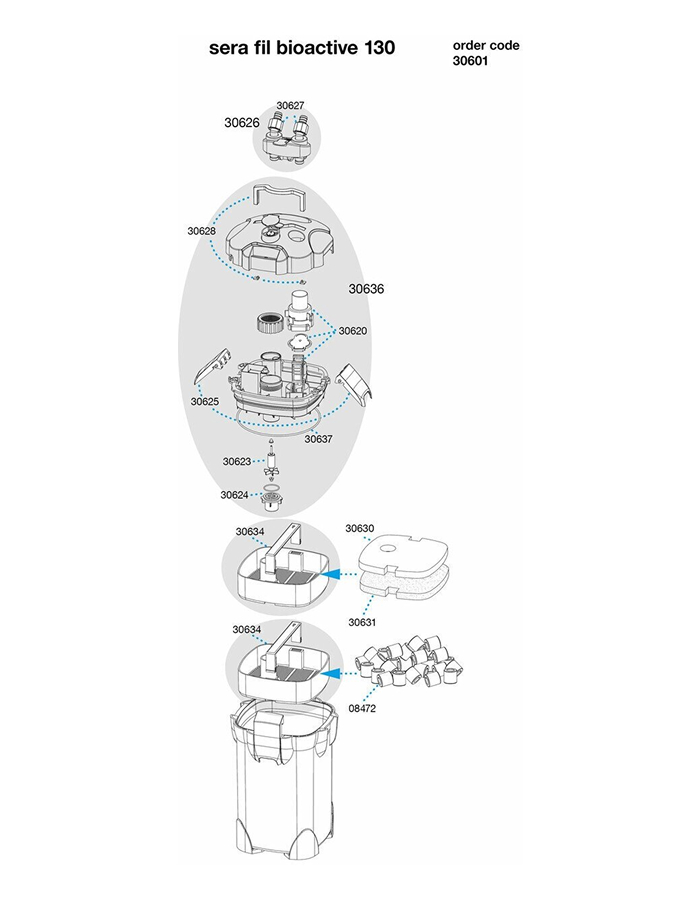 sera fil bioactive 130

order code
30601

30627
30626

30628

30636

30620

30625

30637

30623

30624

30634

30630

30631

30634

08472